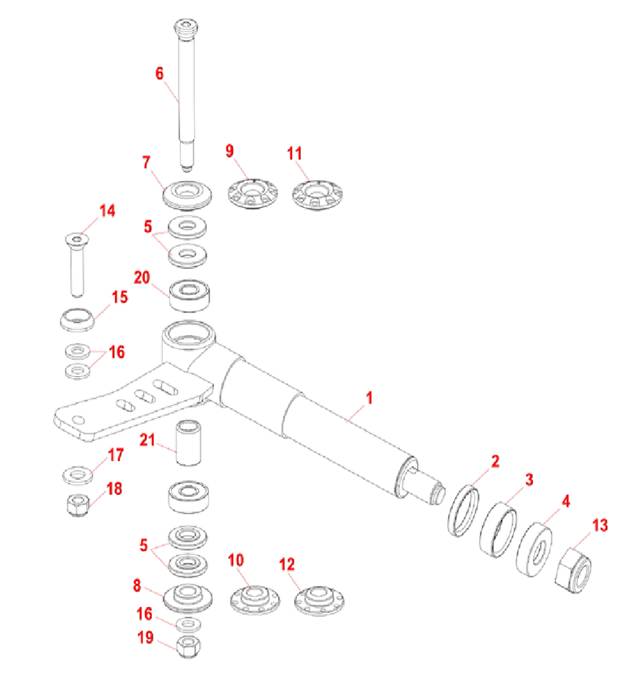 6
7
9
11
14
5
20
15
16
1
21
17
18
2
3
4
13
5
10
12
8
16
19